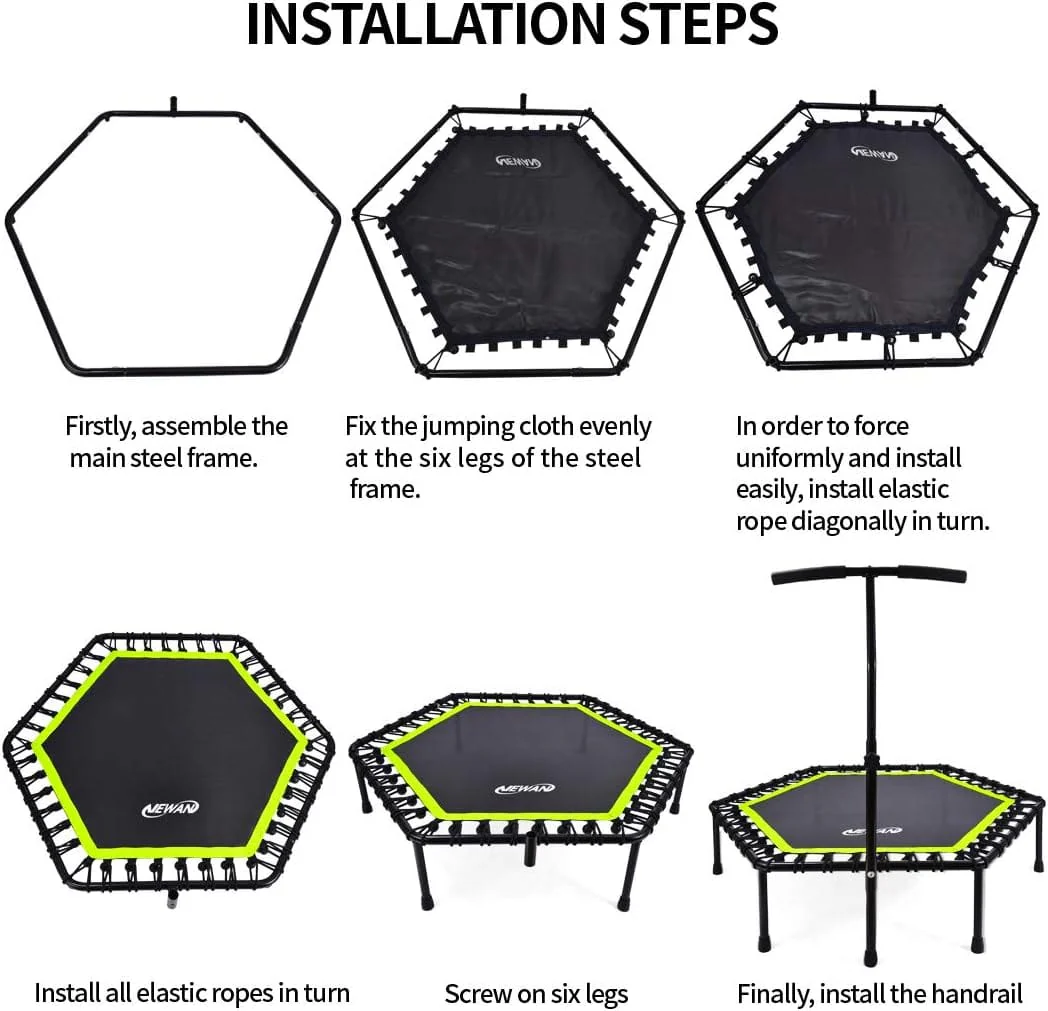 INSTALLATION STEPS

NEWAN

NEWAN

Firstly, assemble the main steel frame.

Fix the jumping cloth evenly at the six legs of the steel frame.

In order to force uniformly and install easily, install elastic rope diagonally in turn.

NEWAN

NEWAN

Install all elastic ropes in turn

Screw on six legs

Finally, install the handrail